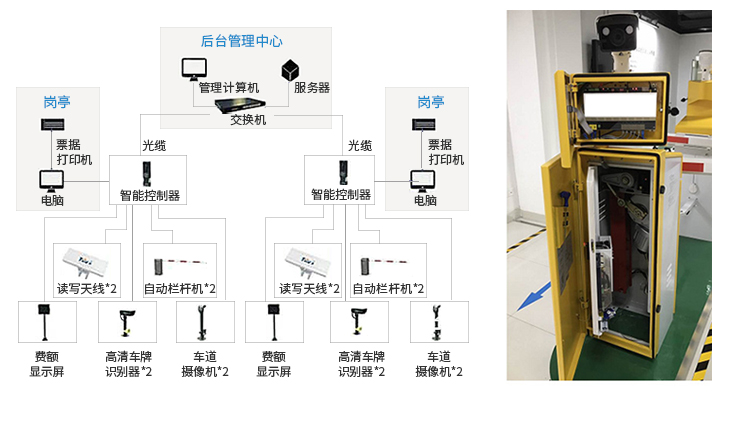 后台管理中心

管理计算机

服务器

交换机

岗亭

票据打印机

电脑

光缆

智能控制器

读写天线*2

自动栏杆机*2

费额显示屏

高清车牌识别器*2

车道摄像机*2

岗亭

票据打印机

电脑

光缆

智能控制器

读写天线*2

自动栏杆机*2

费额显示屏

高清车牌识别器*2

车道摄像机*2