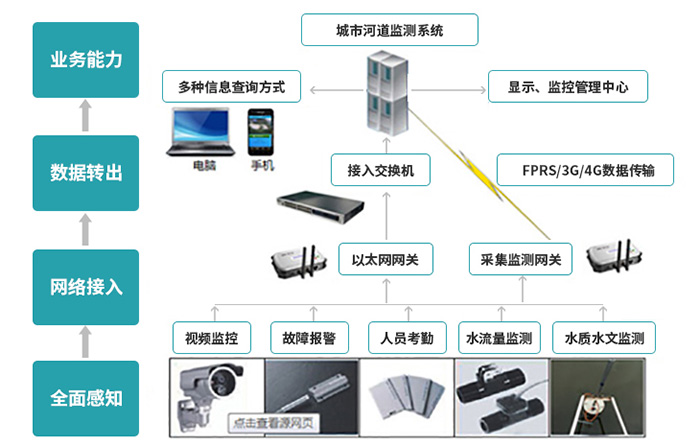 业务能力

数据转出

网络接入

全面感知

城市河道监测系统

多种信息查询方式

显示、监控管理中心

电脑

手机

接入交换机

FPRS/3G/4G数据传输

以太网网关

采集监测网关

视频监控

故障报警

人员考勤

水流量监测

水质水文监测

点击查看源网页